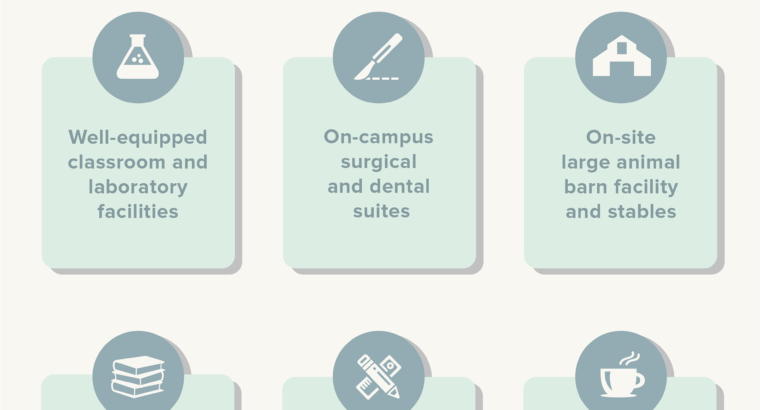 Well-equipped classroom and laboratory facilities

On-campus surgical and dental suites

On-site large animal barn facility and stables