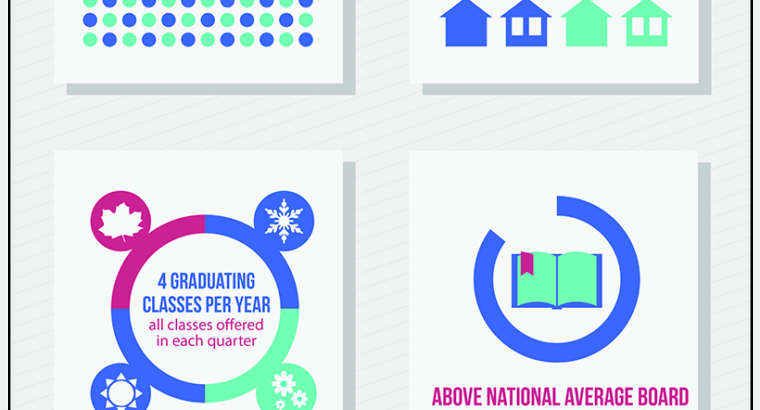 4 GRADUATING CLASSES PER YEAR
all classes offered in each quarter

ABOVE NATIONAL AVERAGE BOARD